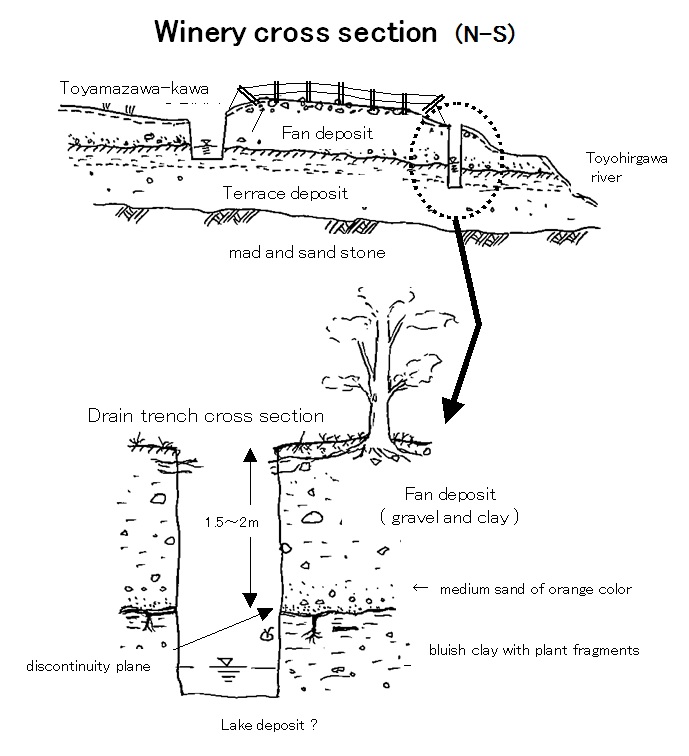 Winery cross section (N–S)

Toyamazawa-kawa

Fan deposit

Toyohirgawa river

Terrace deposit

mad and sand stone

Drain trench cross section

1.5～2m

Fan deposit
( gravel and clay )

← medium sand of orange color

bluish clay with plant fragments

discontinuity plane

Lake deposit ?